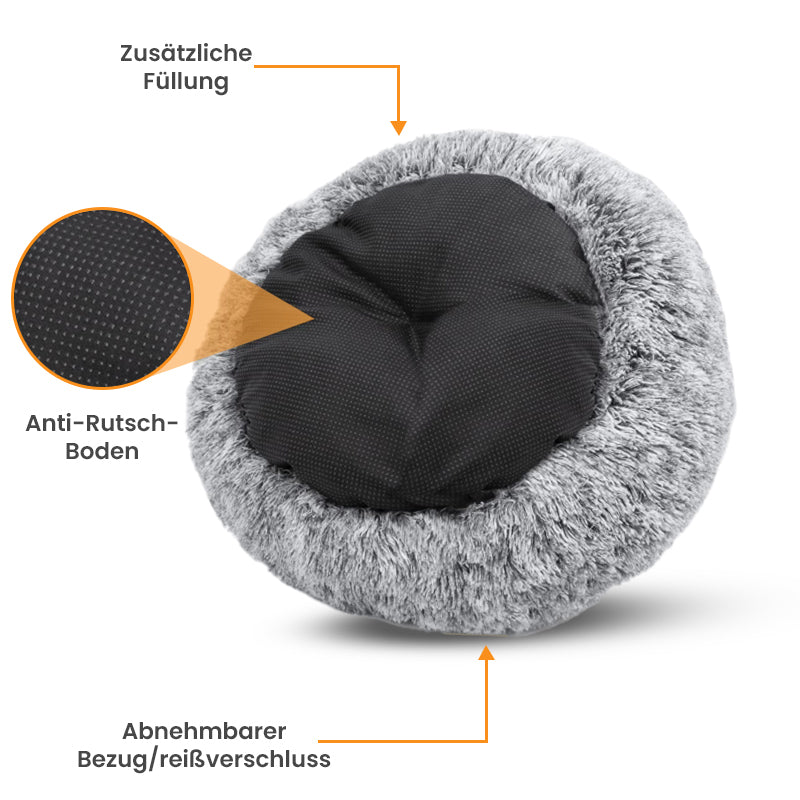 Zusätzliche Füllung

Anti-Rutsch-Boden

Abnehmbarer Bezug/reißverschluss