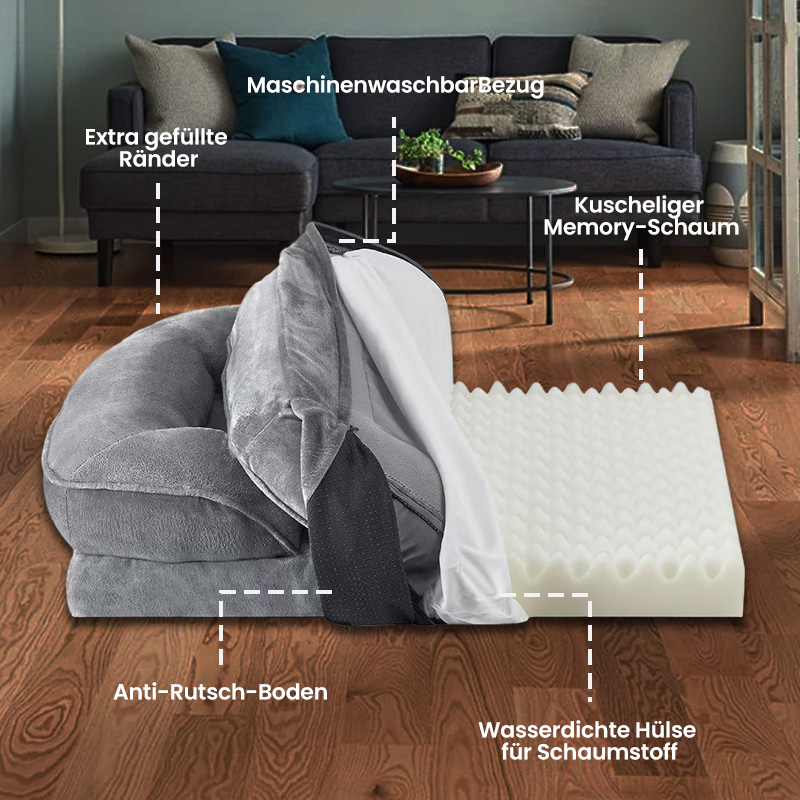 MaschinenwaschbarBezug

Extra gefüllte Ränder

Kuscheliger Memory-Schaum

Anti-Rutsch-Boden

Wasserdichte Hülse für Schaumstoff