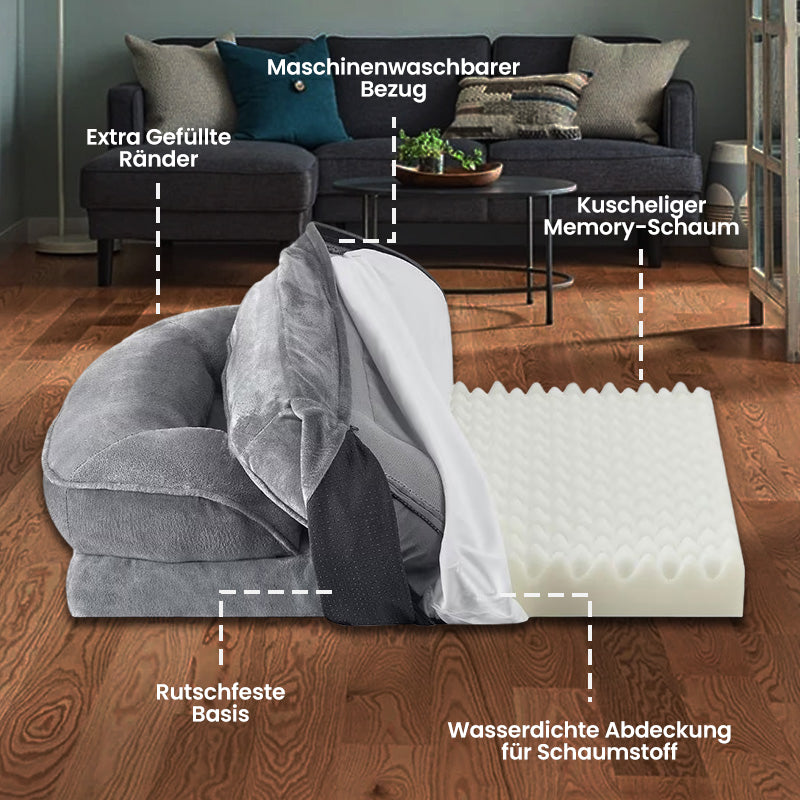 Maschinenwaschbarer Bezug

Extra Gefüllte Ränder

Kuscheliger Memory-Schaum

Rutschfeste Basis

Wasserdichte Abdeckung für Schaumstoff