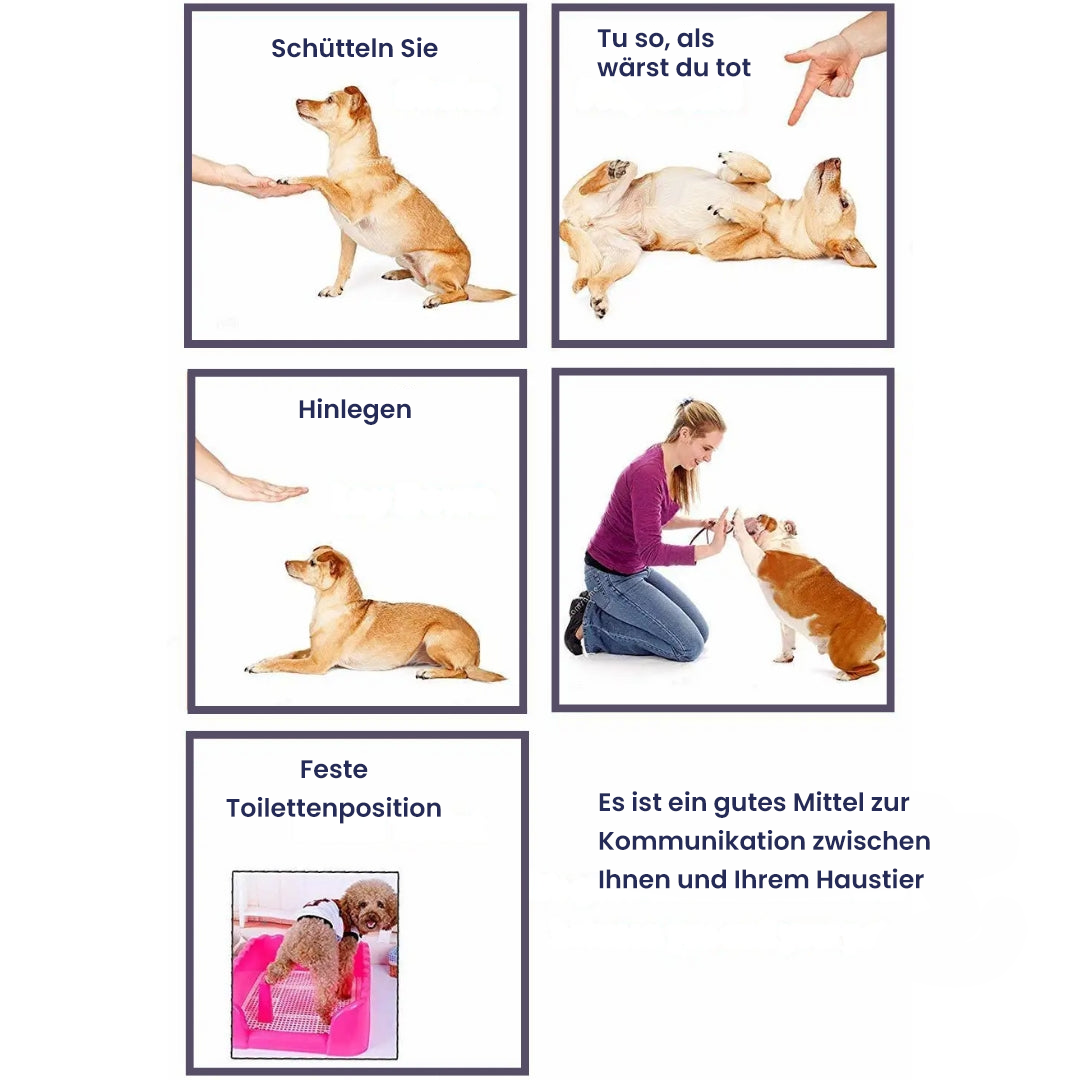 Schütteln Sie

Tu so, als wärst du tot

Hinlegen

Feste Toilettenposition

Es ist ein gutes Mittel zur Kommunikation zwischen Ihnen und Ihrem Haustier