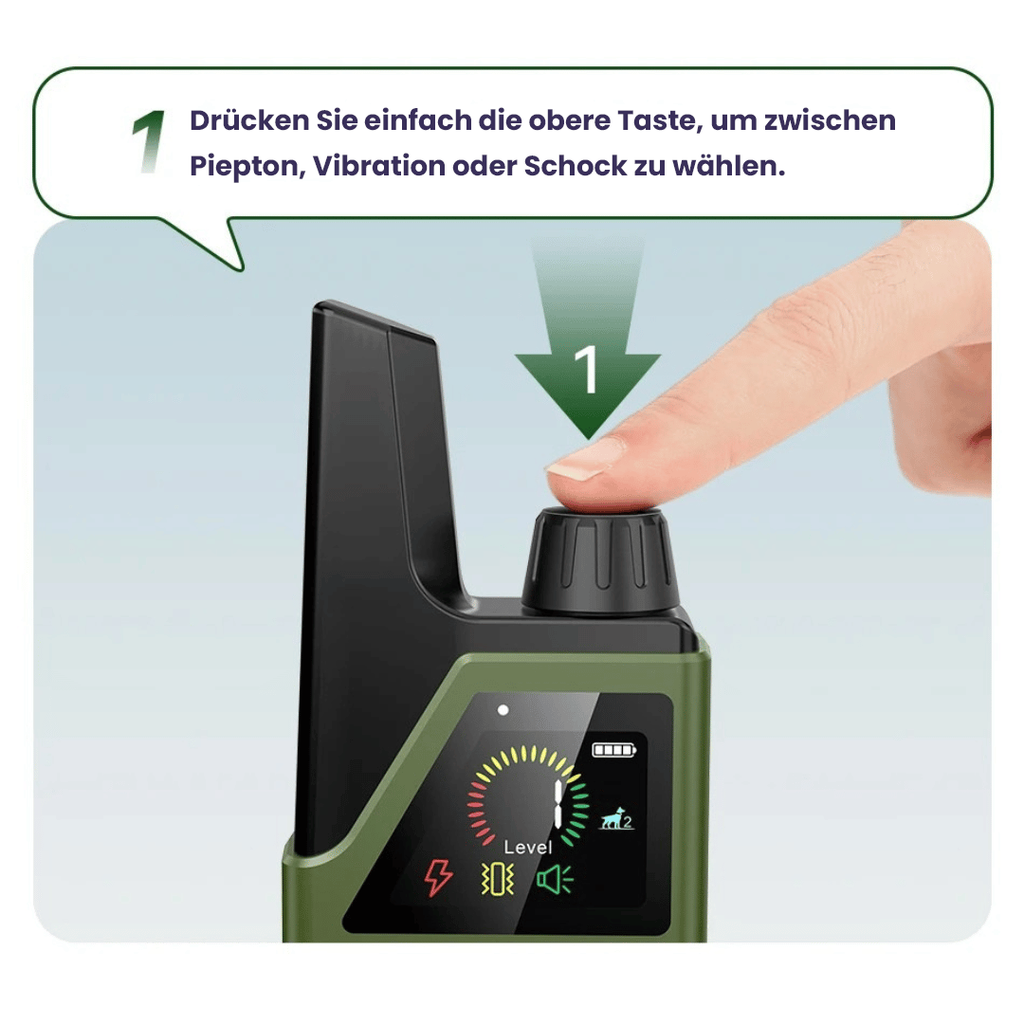 1 Drücken Sie einfach die obere Taste, um zwischen Piepton, Vibration oder Schock zu wählen.

1

1

2

Level