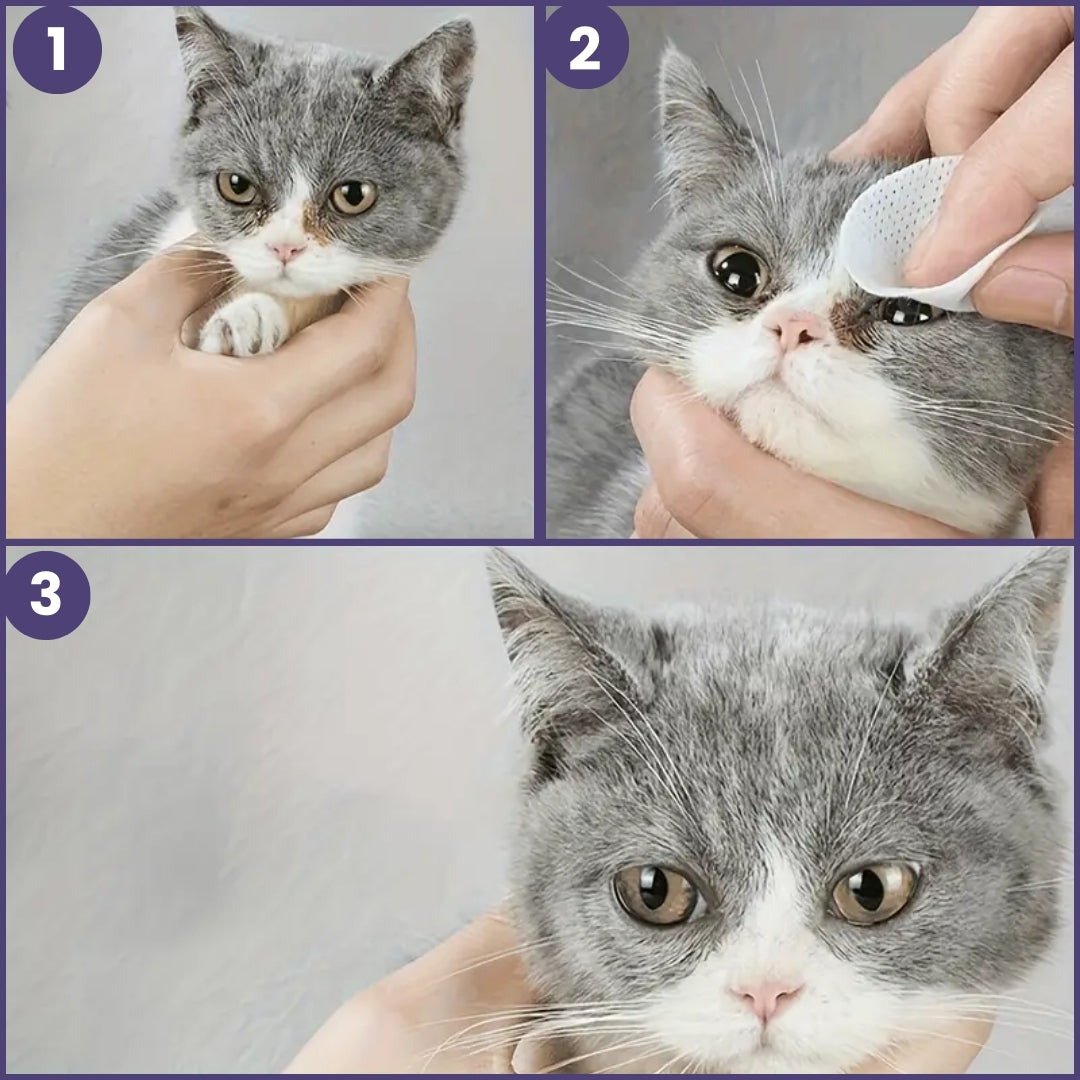 1

2

3